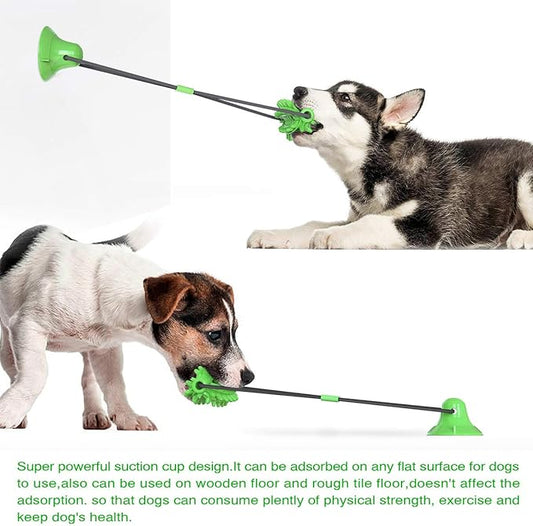 Super powerful suction cup design.It can be adsorbed on any flat surface for dogs to use,also can be used on wooden floor and rough tile floor,doesn't affect the adsorption. so that dogs can consume plently of physical strength, exercise and keep dog's health.