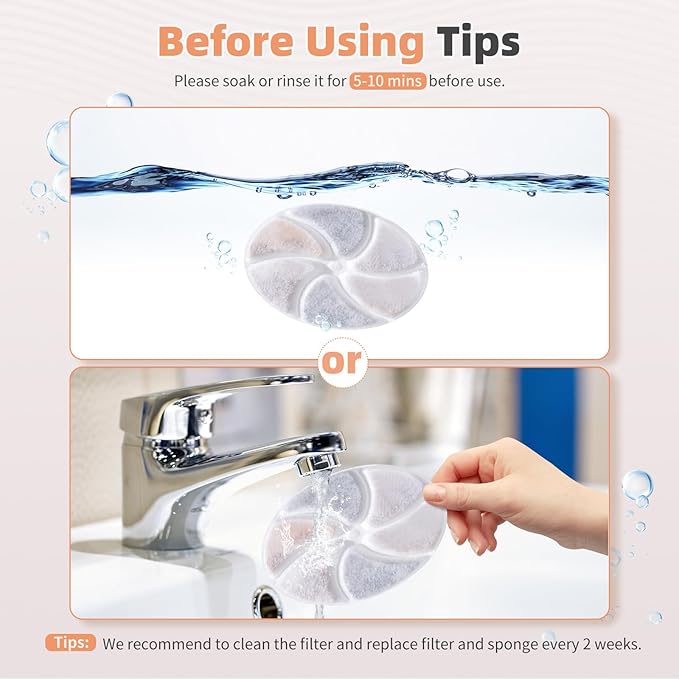 Before Using Tips

Please soak or rinse it for 5-10 mins before use.

or

Tips: We recommend to clean the filter and replace filter and sponge every 2 weeks.