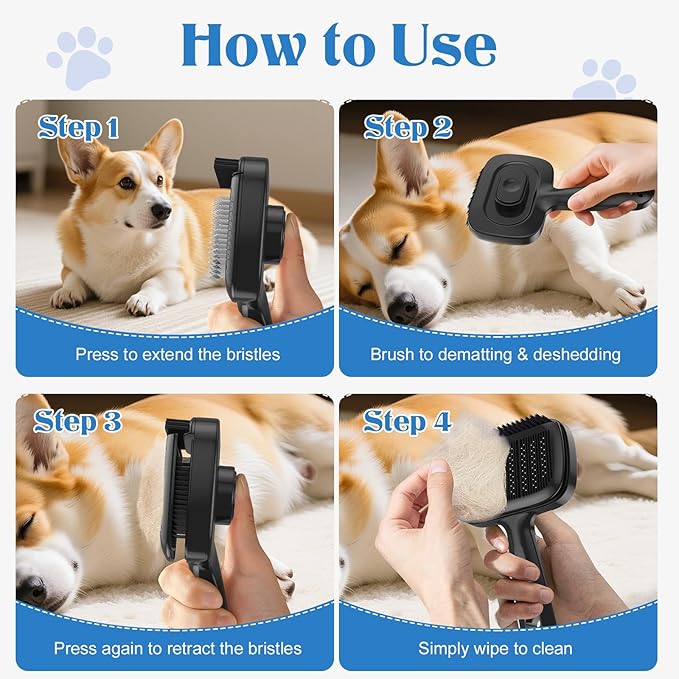 How to Use

Step 1

Press to extend the bristles

Step 2

Brush to dematting & deshedding

Step 3

Press again to retract the bristles

Step 4

Simply wipe to clean