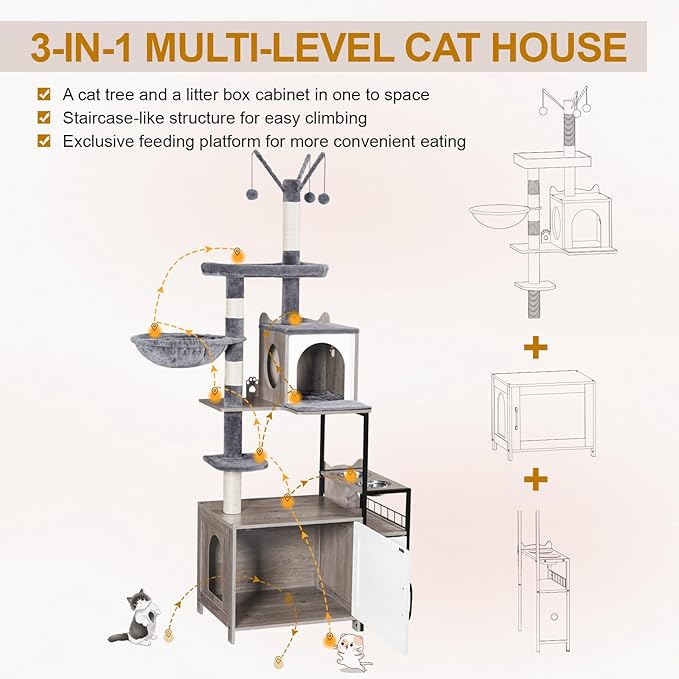 3-IN-1 MULTI-LEVEL CAT HOUSE

A cat tree and a litter box cabinet in one to space
Staircase-like structure for easy climbing
Exclusive feeding platform for more convenient eating

+

+