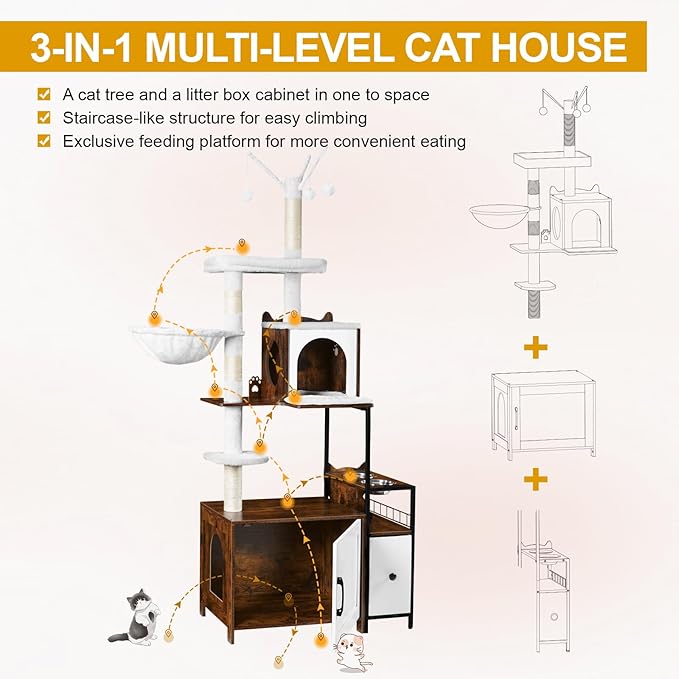 3-IN-1 MULTI-LEVEL CAT HOUSE

A cat tree and a litter box cabinet in one to space
Staircase-like structure for easy climbing
Exclusive feeding platform for more convenient eating

+

+