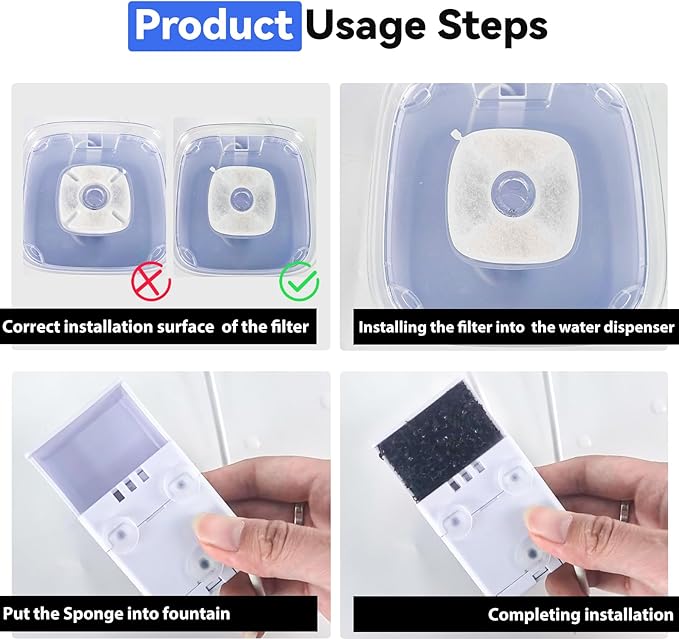 Product Usage Steps

Correct installation surface of the filter

Installing the filter into the water dispenser

Put the Sponge into fountain

Completing installation