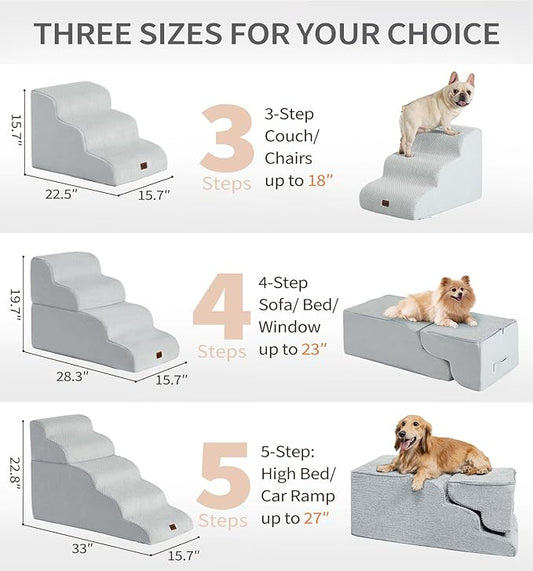 THREE SIZES FOR YOUR CHOICE

15.7"

22.5"

15.7"

3 Steps

3-Step Couch/ Chairs up to 18"

19.7"

28.3"

15.7"

4 Steps

4-Step Sofa/ Bed/ Window up to 23"

22.8"

33"

15.7"

5 Steps

5-Step: High Bed/ Car Ramp up to 27"