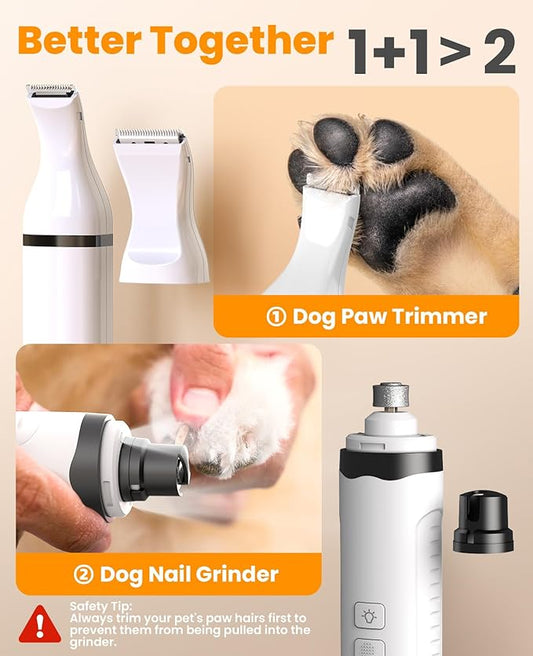 Better Together 1+1 > 2

① Dog Paw Trimmer

② Dog Nail Grinder

Safety Tip:
Always trim your pet's paw hairs first to prevent them from being pulled into the grinder.