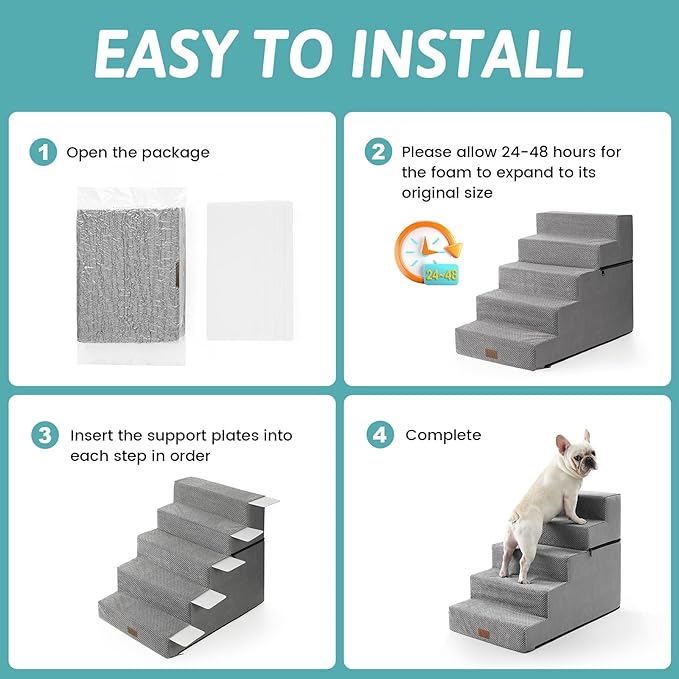 EASY TO INSTALL

1 Open the package

2 Please allow 24-48 hours for the foam to expand to its original size

24-48

3 Insert the support plates into each step in order

4 Complete