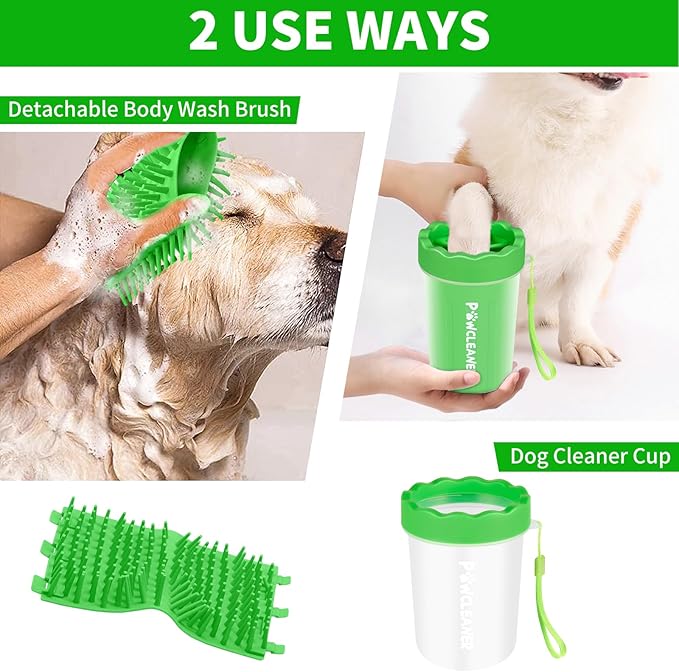 2 USE WAYS

Detachable Body Wash Brush

PAWCLEANER

Dog Cleaner Cup

PAWCLEANER