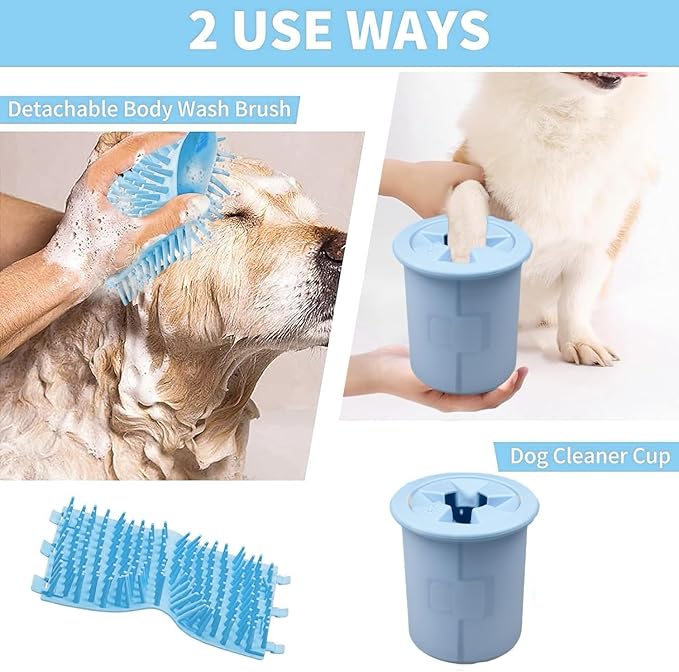 2 USE WAYS

Detachable Body Wash Brush

Dog Cleaner Cup