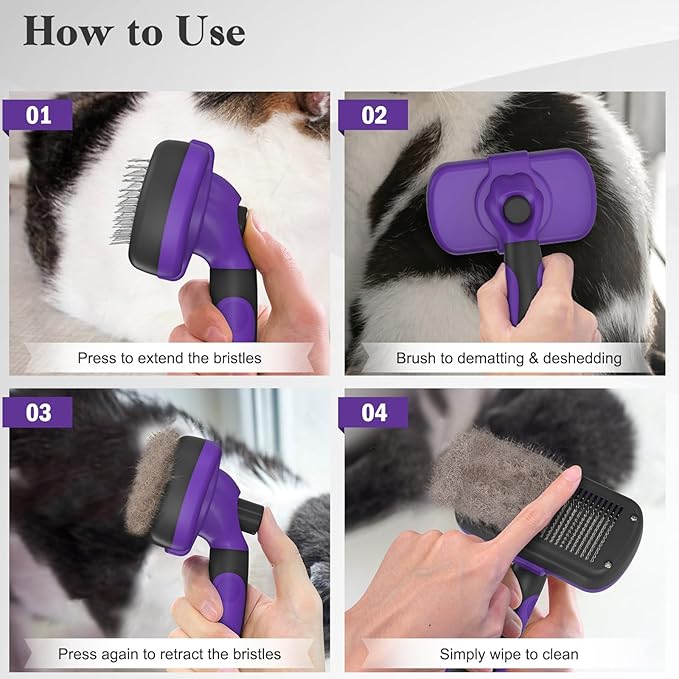 How to Use

01

Press to extend the bristles

02

Brush to dematting & deshedding

03

Press again to retract the bristles

04

Simply wipe to clean