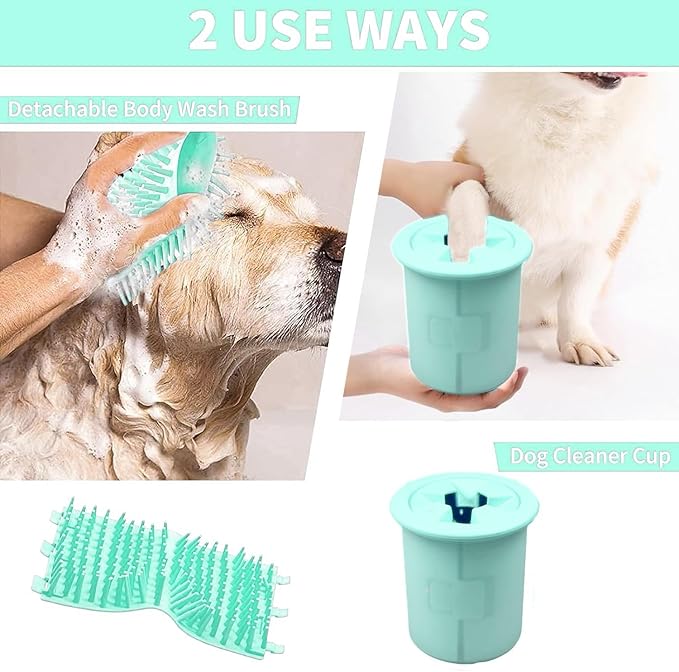 2 USE WAYS

Detachable Body Wash Brush

Dog Cleaner Cup