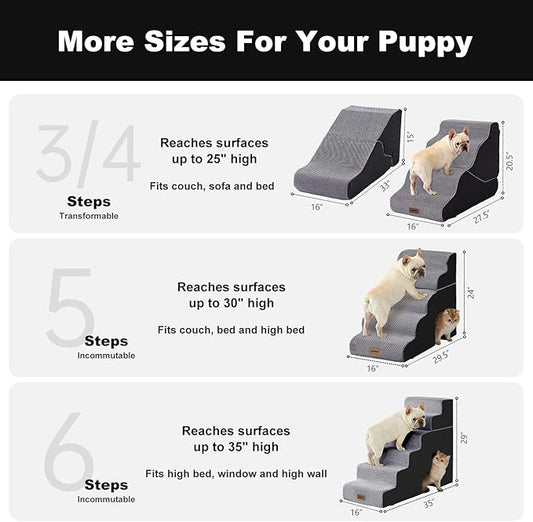 More Sizes For Your Puppy

3/4
Steps
Transformable

Reaches surfaces up to 25" high

Fits couch, sofa and bed

15"
33"
16"
20.5"
27.5"
16"

5
Steps
Incommutable

Reaches surfaces up to 30" high

Fits couch, bed and high bed

24"
29.5"
16"

6
Steps
Incommutable

Reaches surfaces up to 35" high

Fits high bed, window and high wall

29"
35"
16"