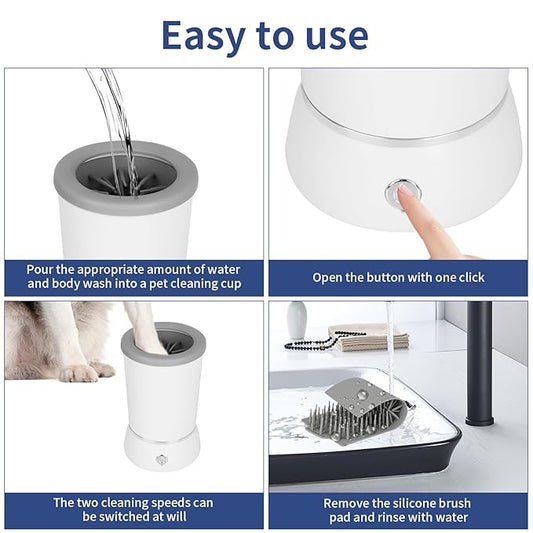 Easy to use

Pour the appropriate amount of water and body wash into a pet cleaning cup

Open the button with one click

The two cleaning speeds can be switched at will

Remove the silicone brush pad and rinse with water