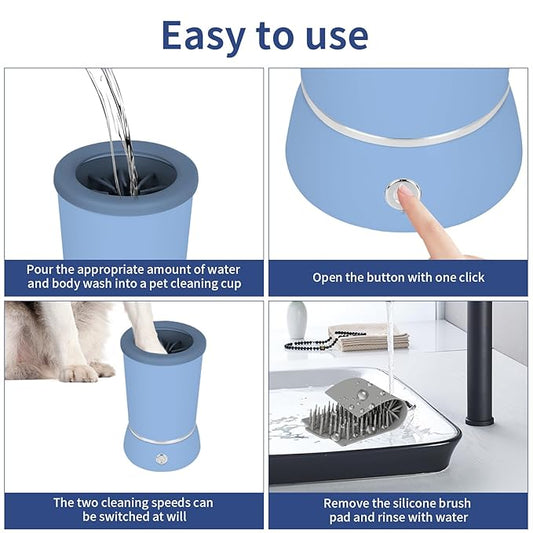 Easy to use

Pour the appropriate amount of water and body wash into a pet cleaning cup

Open the button with one click

The two cleaning speeds can be switched at will

Remove the silicone brush pad and rinse with water