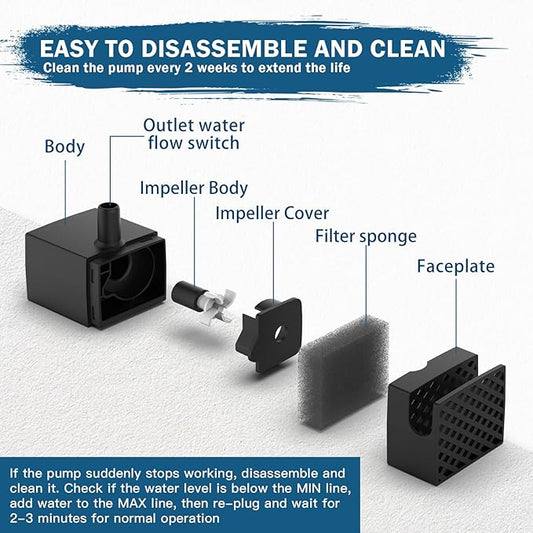 EASY TO DISASSEMBLE AND CLEAN
Clean the pump every 2 weeks to extend the life

Body

Outlet water flow switch

Impeller Body

Impeller Cover

Filter sponge

Faceplate

If the pump suddenly stops working, disassemble and clean it. Check if the water level is below the MIN line, add water to the MAX line, then re-plug and wait for 2-3 minutes for normal operation