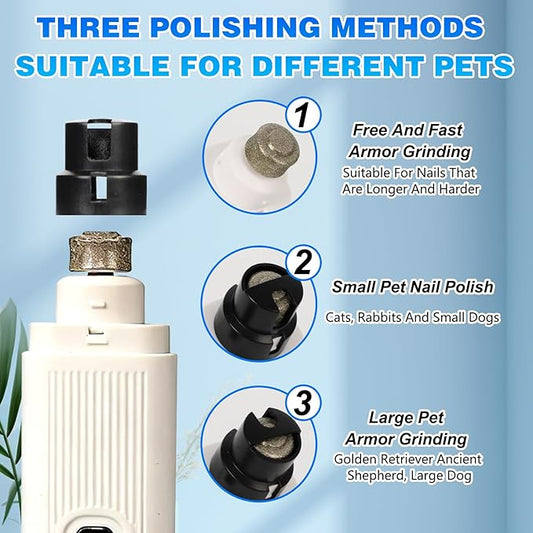 THREE POLISHING METHODS
SUITABLE FOR DIFFERENT PETS

1

Free And Fast
Armor Grinding

Suitable For Nails That Are Longer And Harder

2

Small Pet Nail Polish

Cats, Rabbits And Small Dogs

3

Large Pet
Armor Grinding

Golden Retriever Ancient Shepherd, Large Dog