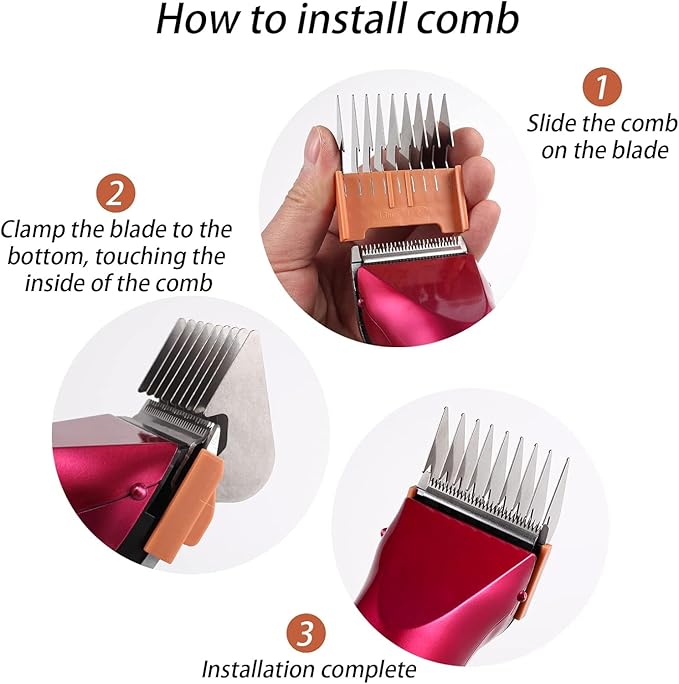 How to install comb

1
Slide the comb on the blade

2
Clamp the blade to the bottom, touching the inside of the comb

3
Installation complete