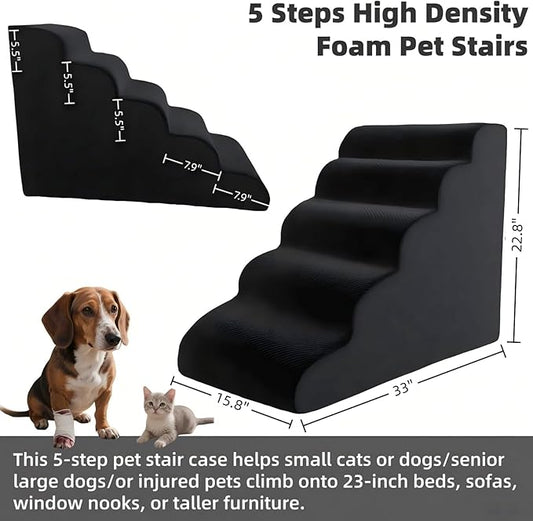 5 Steps High Density Foam Pet Stairs

5.5"
5.5"
5.5"
7.9"
7.9"

22.8"
15.8"
33"

This 5-step pet stair case helps small cats or dogs/senior large dogs/or injured pets climb onto 23-inch beds, sofas, window nooks, or taller furniture.